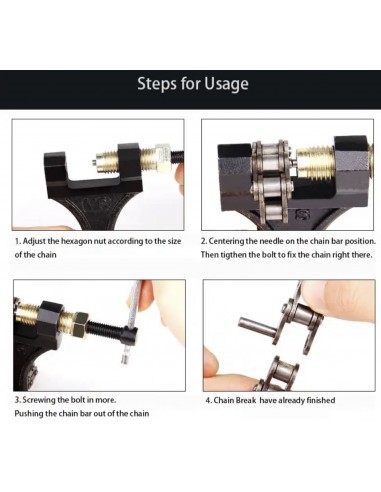 Steps for Usage

1. Adjust the hexagon nut according to the size of the chain

2. Centering the needle on the chain bar position. Then tigthen the bolt to fix the chain right there.

3. Screwing the bolt in more. Pushing the chain bar out of the chain

4. Chain Break have already finished