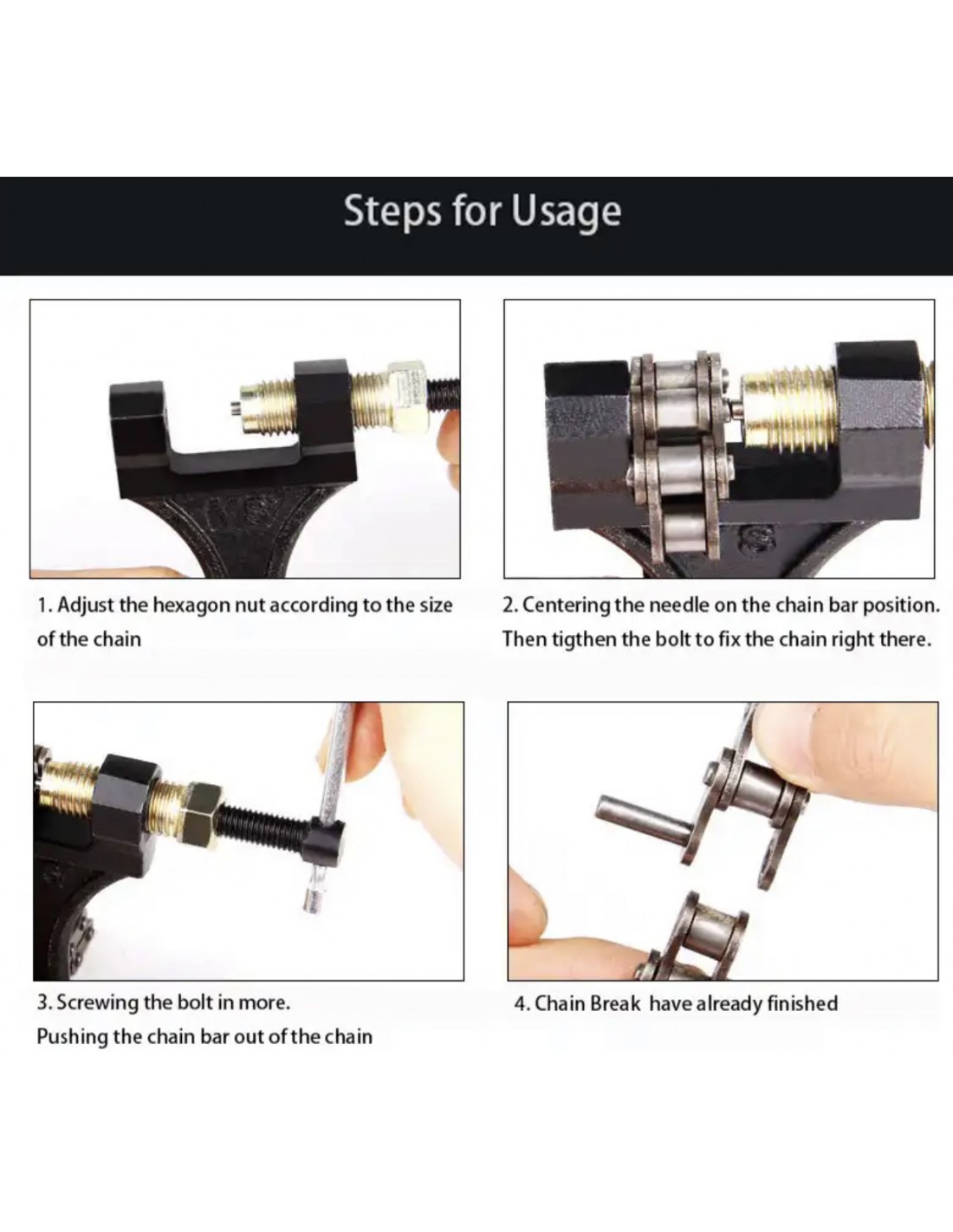 Steps for Usage

1. Adjust the hexagon nut according to the size of the chain

2. Centering the needle on the chain bar position. Then tigthen the bolt to fix the chain right there.

3. Screwing the bolt in more. Pushing the chain bar out of the chain

4. Chain Break have already finished